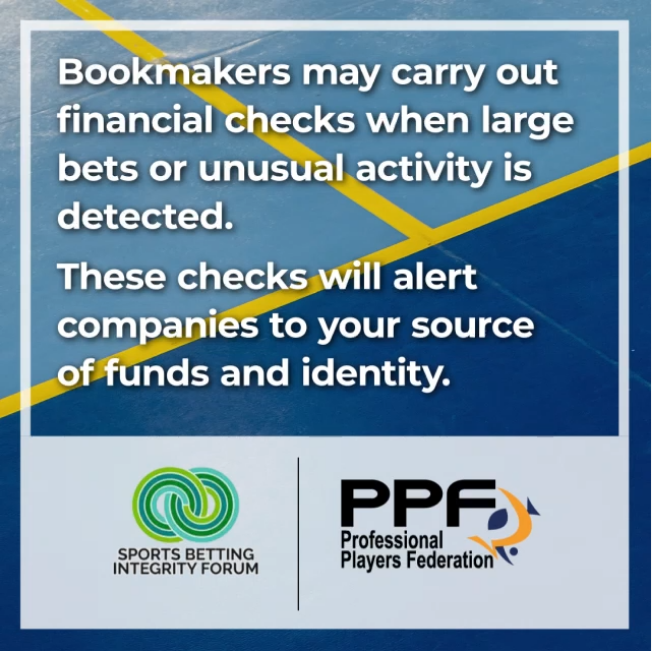 Bookmakers may carry out financial checks when large bets or unusual activity is detected.

These checks will alert companies to your source of funds and identity.

SPORTS BETTING INTEGRITY FORUM

PPF
Professional Players Federation